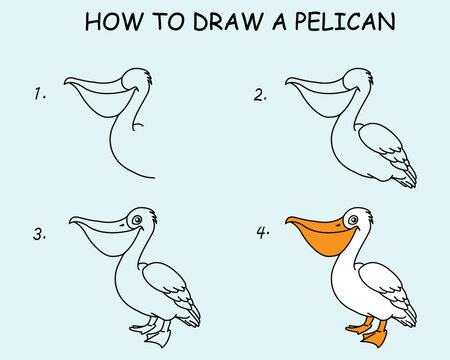 HOW TO DRAW A PELICAN

1.

2.

3.

4.