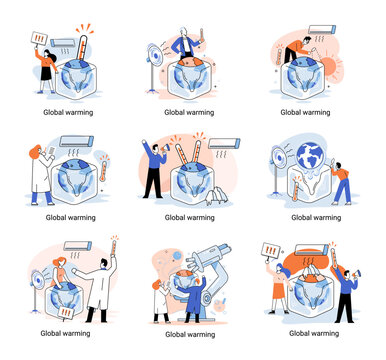 !!!

Global warming

Global warming

Global warming

Global warming

Global warming

Global warming

!!!

Global warming

Global warming

!!!

Global warming