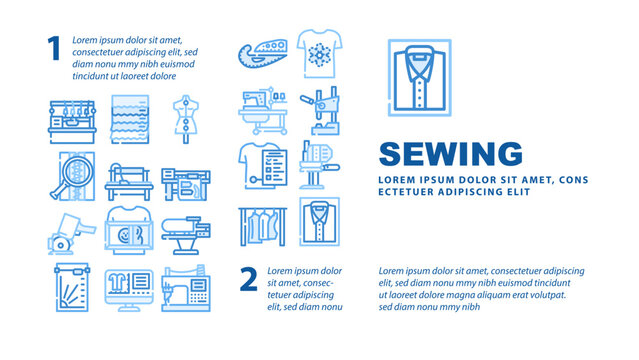 1 Lorem ipsum dolor sit amet, consectetuer adipiscing elit, sed diam nonu mmy nibh euismod tincidunt ut laoreet dolore

SEWING

LOREM IPSUM DOLOR SIT AMET, CONS ECTETUER ADIPISCING ELIT

2 Lorem ipsum dolor sit amet, consectetuer adipiscing elit, sed diam nonu

Lorem ipsum dolor sit amet, consectetuer adipiscing elit, sed diam nonu mmy nibh euismod tincidunt ut laoreet dolore magna aliquam erat volutpat. sed diam nonu mmy nibh