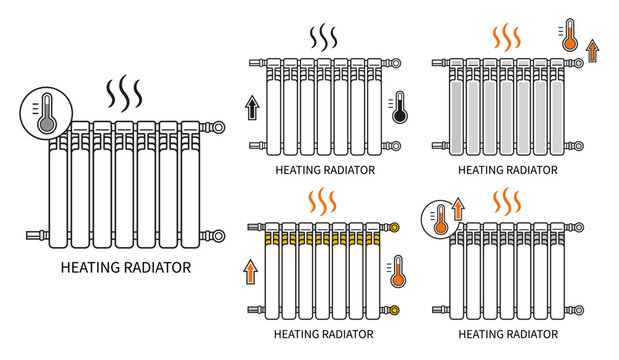 HEATING RADIATOR

HEATING RADIATOR

HEATING RADIATOR

HEATING RADIATOR

HEATING RADIATOR