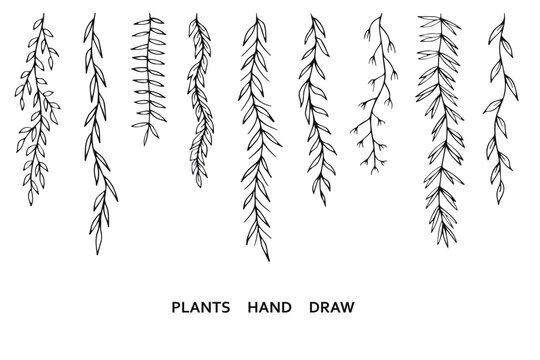 PLANTS HAND DRAW