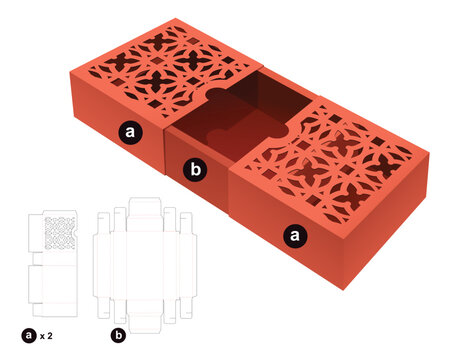 a

b

a

a x 2

b