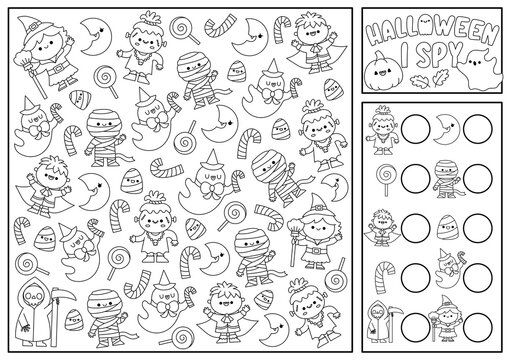 HALLOWEEN I SPY