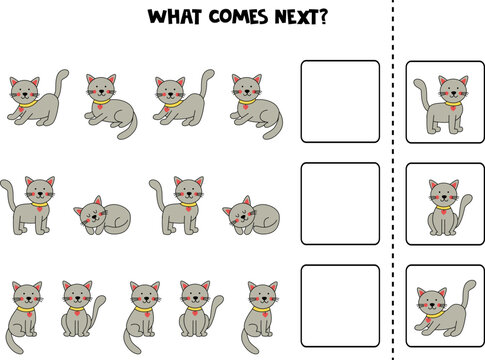 WHAT COMES NEXT?