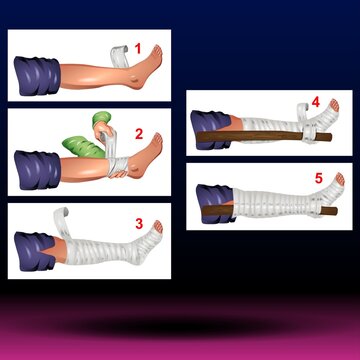 1

2

3

4

5