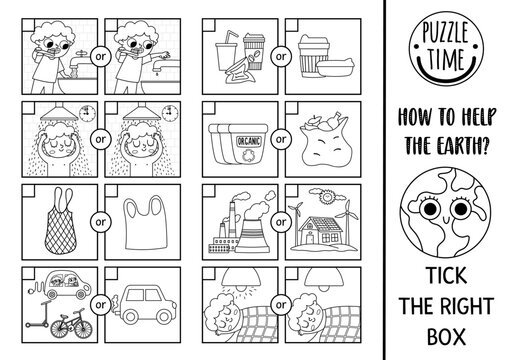 or

or

or

or

or

ORGANIC

or

or

or

PUZZLE TIME

HOW TO HELP THE EARTH?

TICK THE RIGHT BOX