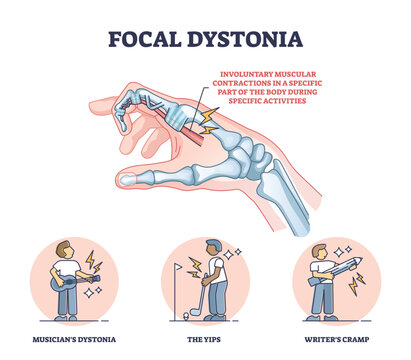 FOCAL DYSTONIA

INVOLUNTARY MUSCULAR CONTRACTIONS IN A SPECIFIC PART OF THE BODY DURING SPECIFIC ACTIVITIES

MUSICIAN'S DYSTONIA

THE YIPS

WRITER'S CRAMP