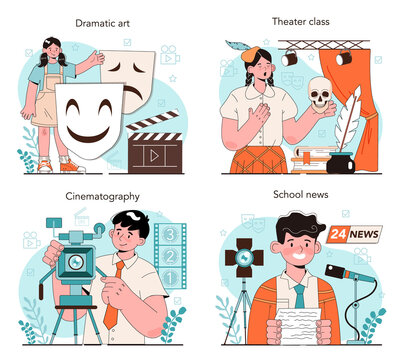 Dramatic art

Theater class

Cinematography

3
2
1

School news

24 NEWS