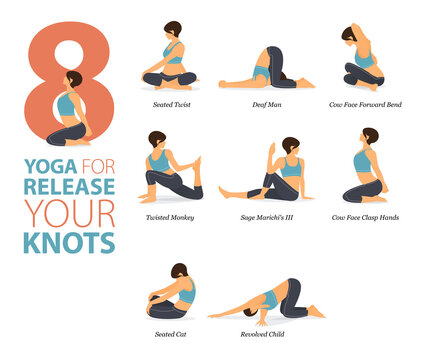 8

YOGA FOR RELEASE YOUR KNOTS

Seated Twist

Deaf Man

Cow Face Forward Bend

Twisted Monkey

Sage Marichi's III

Cow Face Clasp Hands

Seated Cat

Revolved Child