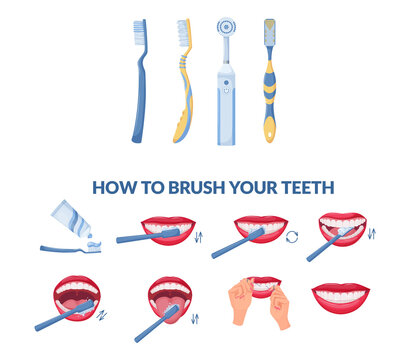 HOW TO BRUSH YOUR TEETH