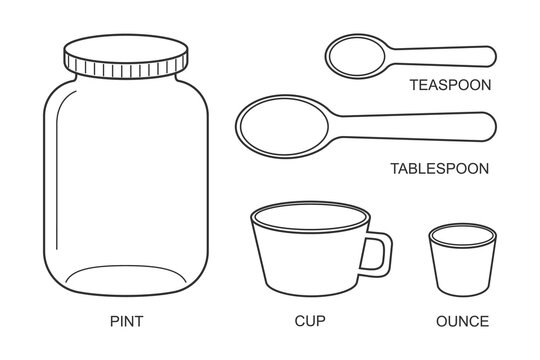 TEASPOON

TABLESPOON

PINT

CUP

OUNCE