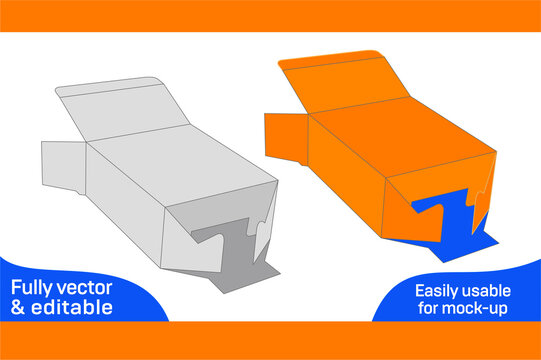 Fully vector & editable

Easily usable for mock-up