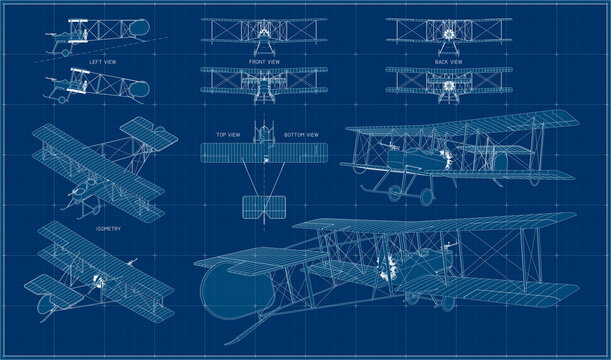 LEFT VIEW

FRONT VIEW

BACK VIEW

TOP VIEW

BOTTOM VIEW

ISOMETRY