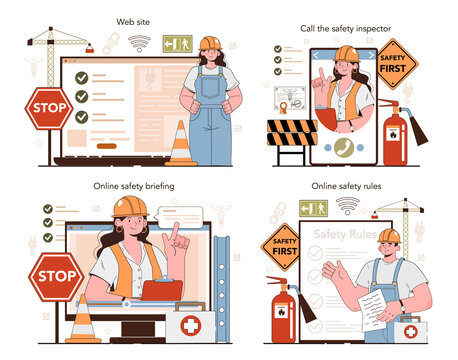 Web site

STOP

Call the safety inspector

SAFETY FIRST

Online safety briefing

STOP

Online safety rules

SAFETY FIRST

Safety Rules