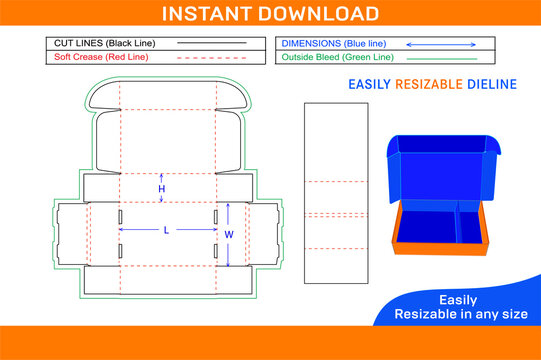 INSTANT DOWNLOAD

CUT LINES (Black Line)
Soft Crease (Red Line)

DIMENSIONS (Blue line)
Outside Bleed (Green Line)

EASILY RESIZABLE DIELINE

H
L
W

Easily
Resizable in any size