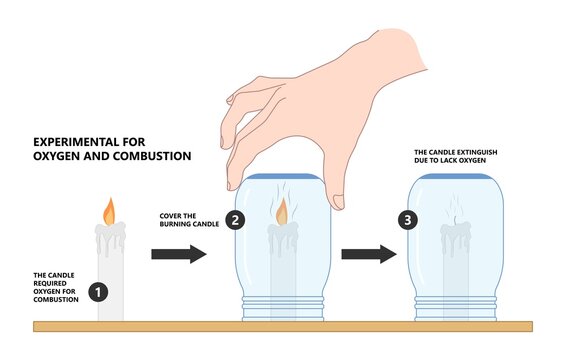 EXPERIMENTAL FOR OXYGEN AND COMBUSTION

THE CANDLE REQUIRED OXYGEN FOR COMBUSTION

1

COVER THE BURNING CANDLE

2

THE CANDLE EXTINGUISH DUE TO LACK OXYGEN

3