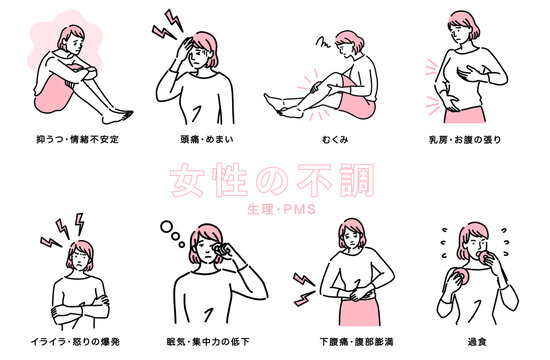 抑うつ・情緒不安定

頭痛・めまい

むくみ

乳房・お腹の張り

女性の不調

生理・PMS

イライラ・怒りの爆発

眠気・集中力の低下

下腹痛・腹部膨満

過食