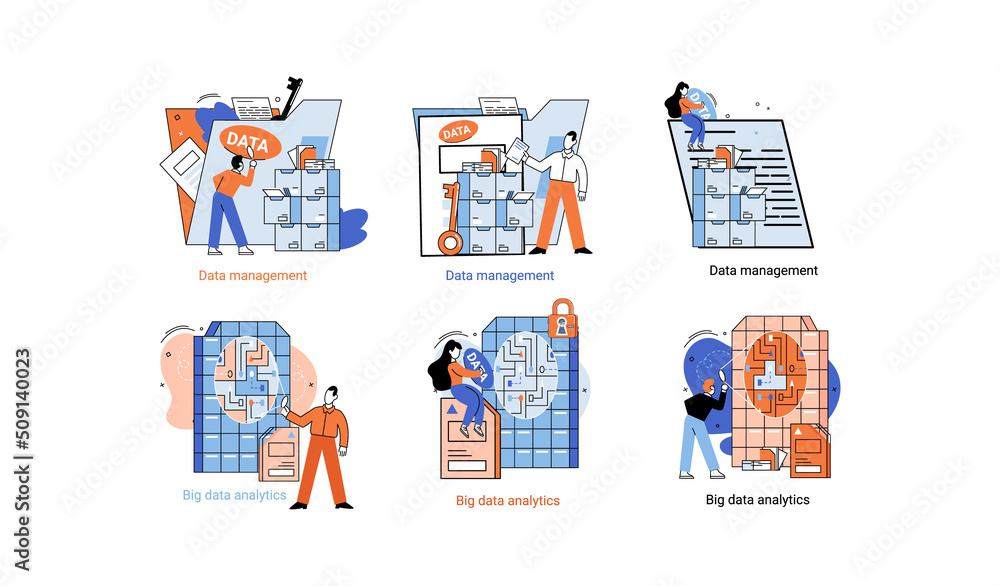 DATA

Data management

DATA

Data management

DATA

Data management

Big data analytics

DATA

Big data analytics

Big data analytics

Adobe Stock | #509140023