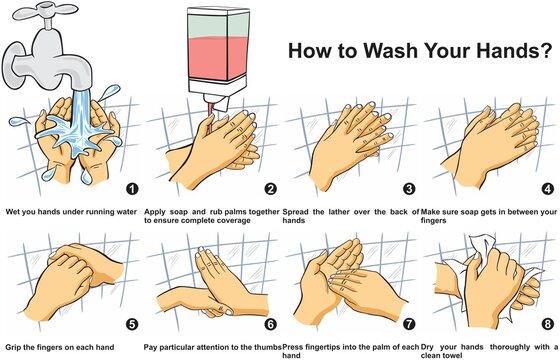 How to Wash Your Hands?

1
Wet you hands under running water

2
Apply soap and rub palms together to ensure complete coverage

3
Spread the lather over the back of hands

4
Make sure soap gets in between your fingers

5
Grip the fingers on each hand

6
Pay particular attention to the thumbs

7
Press fingertips into the palm of each hand

8
Dry your hands thoroughly with a clean towel