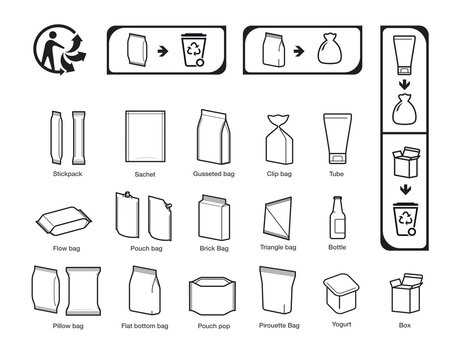 Stickpack

Sachet

Gusseted bag

Clip bag

Tube

Flow bag

Pouch bag

Brick Bag

Triangle bag

Bottle

Pillow bag

Flat bottom bag

Pouch pop

Pirouette Bag

Yogurt

Box