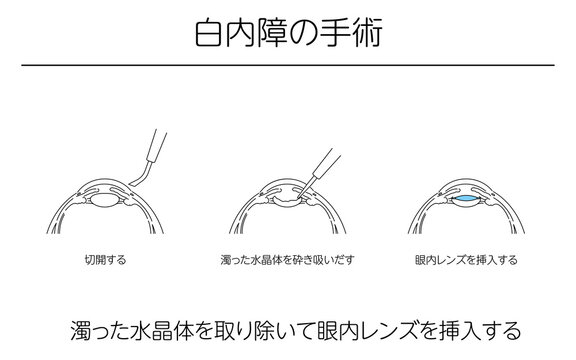 白内障の手術

切開する

濁った水晶体を砕き吸いだす

眼内レンズを挿入する

濁った水晶体を取り除いて眼内レンズを挿入する