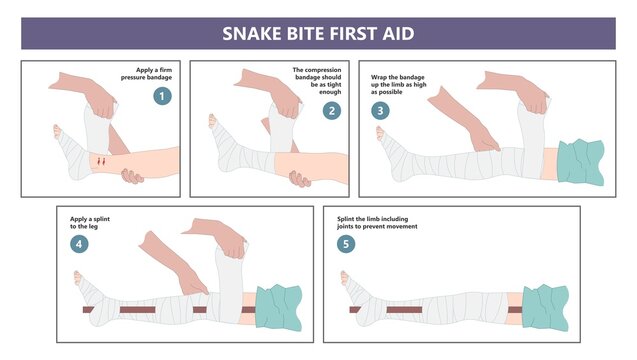 SNAKE BITE FIRST AID

Apply a firm pressure bandage

1

The compression bandage should be as tight enough

2

Wrap the bandage up the limb as high as possible

3

Apply a splint to the leg

4

Splint the limb including joints to prevent movement

5