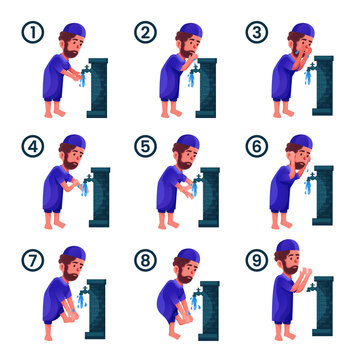 1

2

3

4

5

6

7

8

9