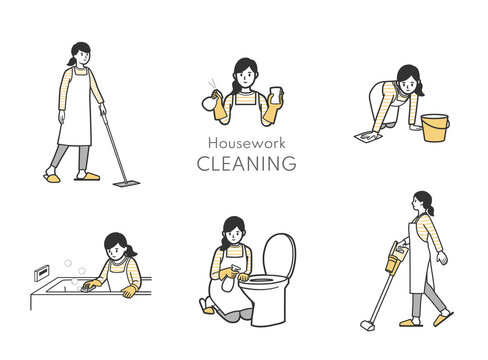 Housework
CLEANING