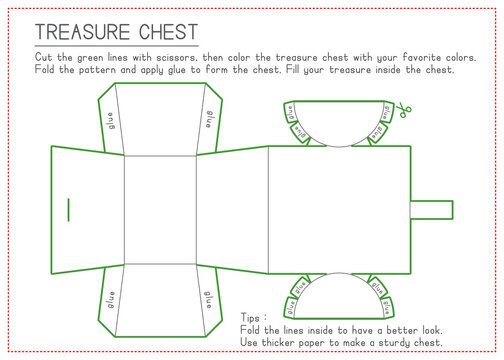 TREASURE CHEST

Cut the green lines with scissors, then color the treasure chest with your favorite colors. Fold the pattern and apply glue to form the chest. Fill your treasure inside the chest.

glue

glue

glue

glue

glue

glue

glue

glue

glue

glue

glue

glue

Tips :
Fold the lines inside to have a better look.
Use thicker paper to make a sturdy chest.