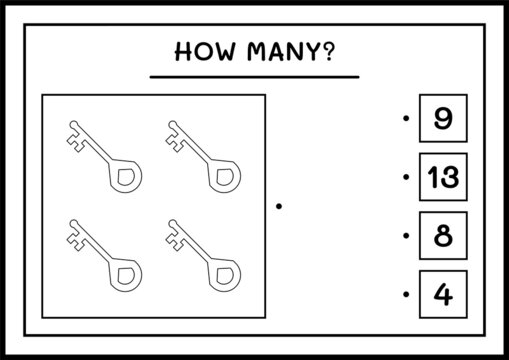 HOW MANY?

9

13

8

4