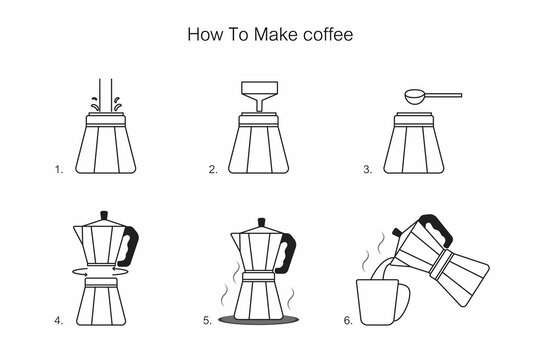 How To Make coffee

1.

2.

3.

4.

5.

6.