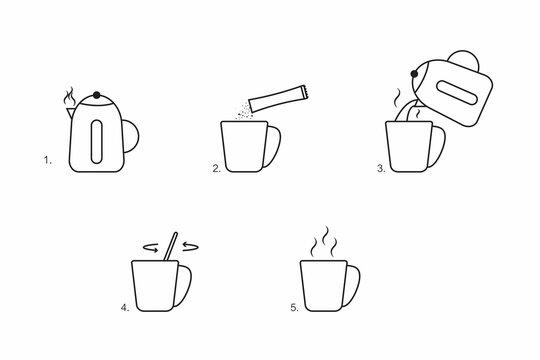 1.

2.

3.

4.

5.