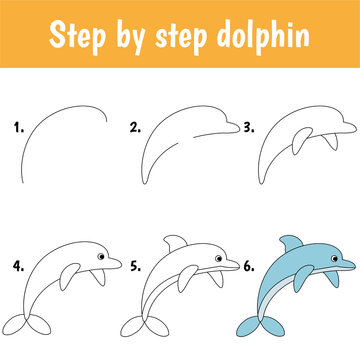 Step by step dolphin

1.

2.

3.

4.

5.

6.