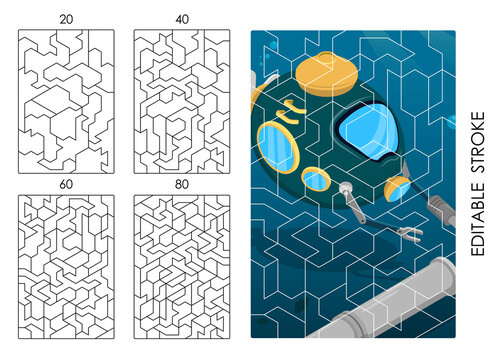 20

40

60

80

EDITABLE STROKE