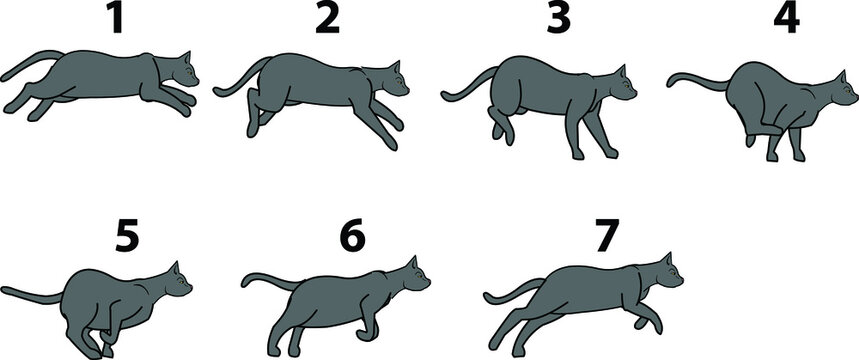 1 2 3 4

5 6 7