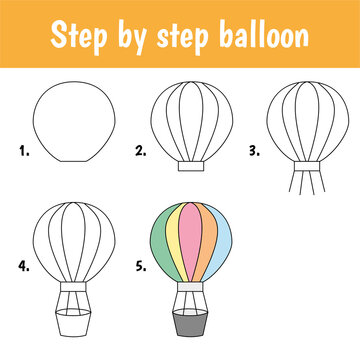 Step by step balloon

1.

2.

3.

4.

5.