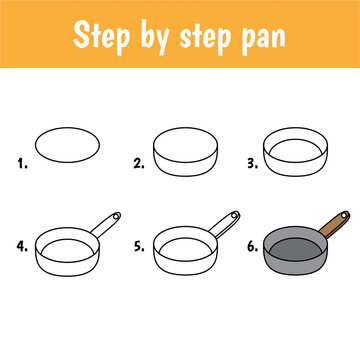 Step by step pan

1.

2.

3.

4.

5.

6.