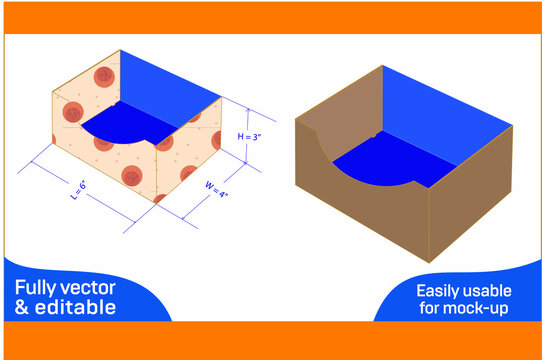 H = 3"

L = 6"

W = 4"

Fully vector & editable

Easily usable for mock-up