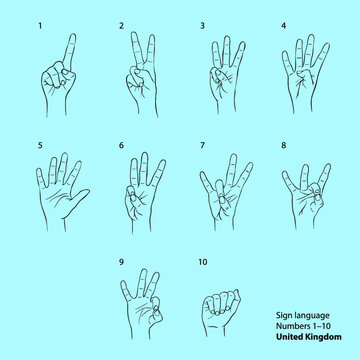 1
2
3
4
5
6
7
8
9
10

Sign language
Numbers 1–10
United Kingdom