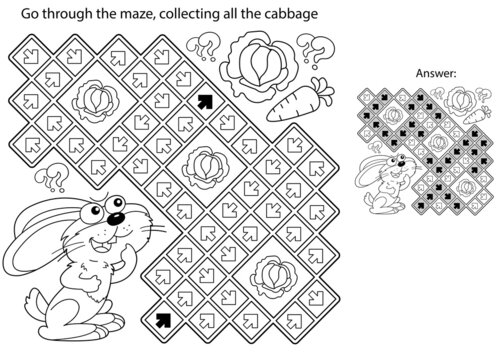 Go through the maze, collecting all the cabbage

Answer: