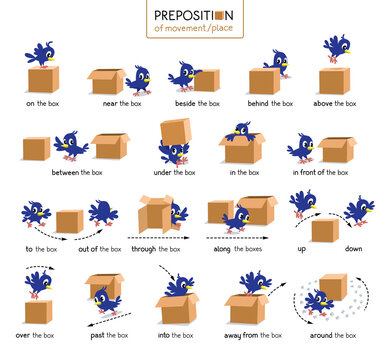 PREPOSITION
of movement/place

on the box
near the box
beside the box
behind the box
above the box

between the box
under the box
in the box
in front of the box

to the box
out of the box
through the box
along the boxes
up
down

over the box
past the box
into the box
away from the box
around the box