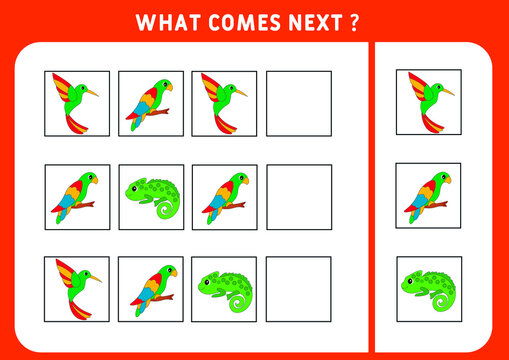 WHAT COMES NEXT ?