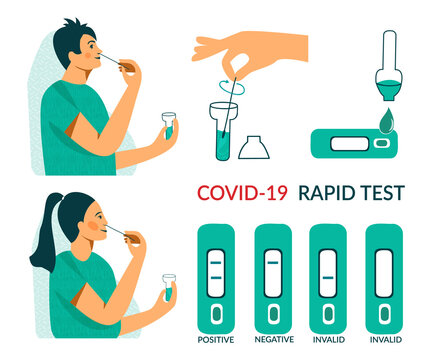 COVID-19 RAPID TEST

POSITIVE NEGATIVE INVALID INVALID