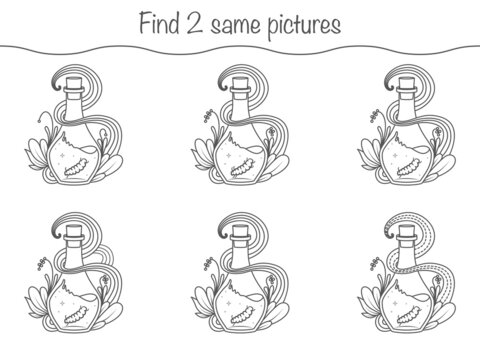 Find 2 same pictures