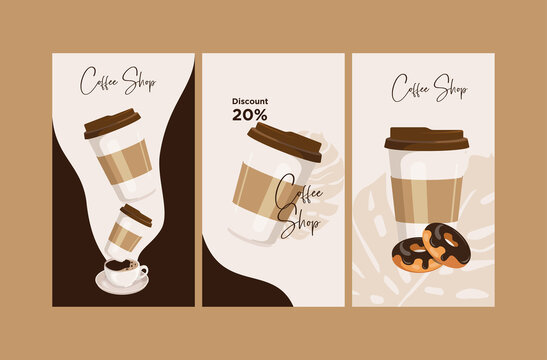 Coffee Shop

Discount
20%

Coffee
Shop

Coffee Shop