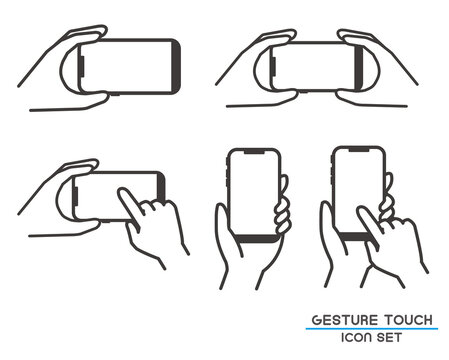 GESTURE TOUCH
ICON SET