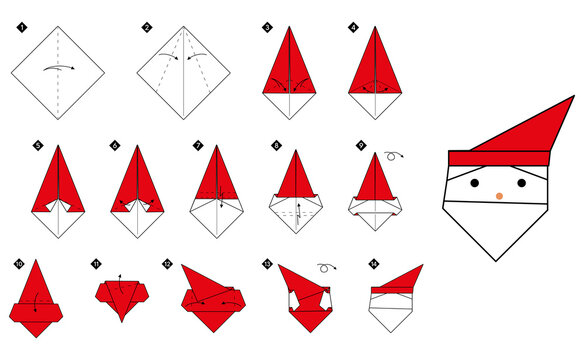 1
2
3
4
5
6
7
8
9
10
11
12
13
14