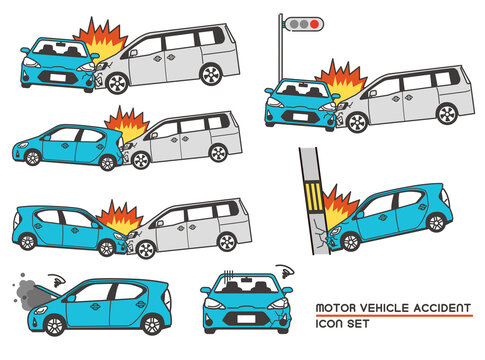 MOTOR VEHICLE ACCIDENT
ICON SET