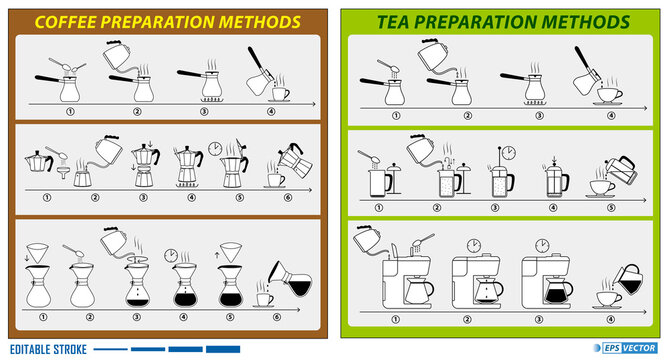 COFFEE PREPARATION METHODS

① ② ③ ④

① ② ③ ④ ⑤ ⑥

① ② ③ ④ ⑤ ⑥

TEA PREPARATION METHODS

① ② ③ ④

① ② ③ ④ ⑤

① ② ③ ④

EDITABLE STROKE

EPS VECTOR