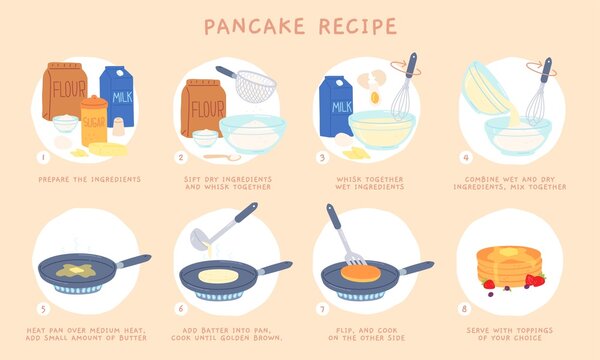 PANCAKE RECIPE

FLOUR
MILK
SUGAR

1

PREPARE THE INGREDIENTS

FLOUR

2

SIFT DRY INGREDIENTS AND WHISK TOGETHER

MILK

3

WHISK TOGETHER WET INGREDIENTS

4

COMBINE WET AND DRY INGREDIENTS, MIX TOGETHER

5

HEAT PAN OVER MEDIUM HEAT, ADD SMALL AMOUNT OF BUTTER

6

ADD BATTER INTO PAN, COOK UNTIL GOLDEN BROWN,

7

FLIP, AND COOK ON THE OTHER SIDE

8

SERVE WITH TOPPINGS OF YOUR CHOICE